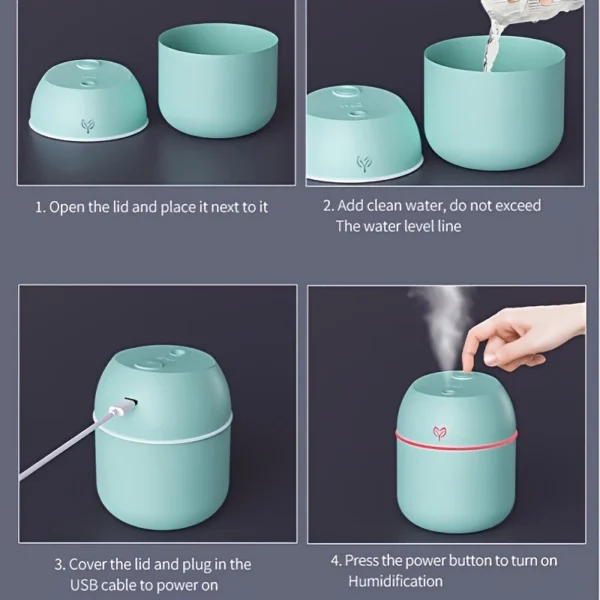 1. Open the lid and place it next to it

2. Add clean water, do not exceed The water level line

3. Cover the lid and plug in the USB cable to power on

4. Press the power button to turn on Humidification