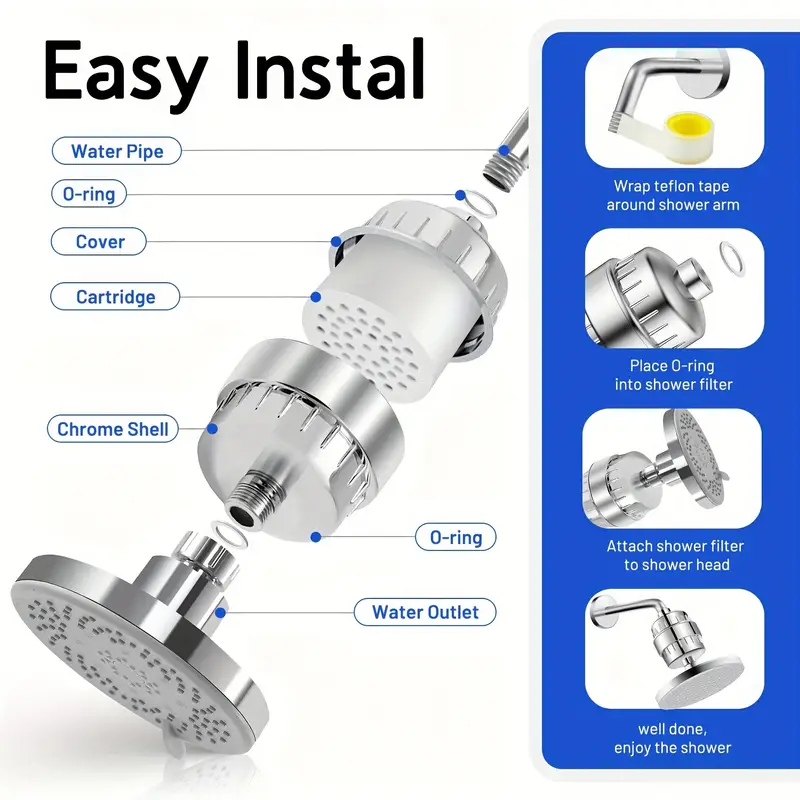 Easy Instal

Water Pipe

O-ring

Cover

Cartridge

Chrome Shell

O-ring

Water Outlet

Wrap teflon tape around shower arm

Place O-ring into shower filter

Attach shower filter to shower head

well done, enjoy the shower