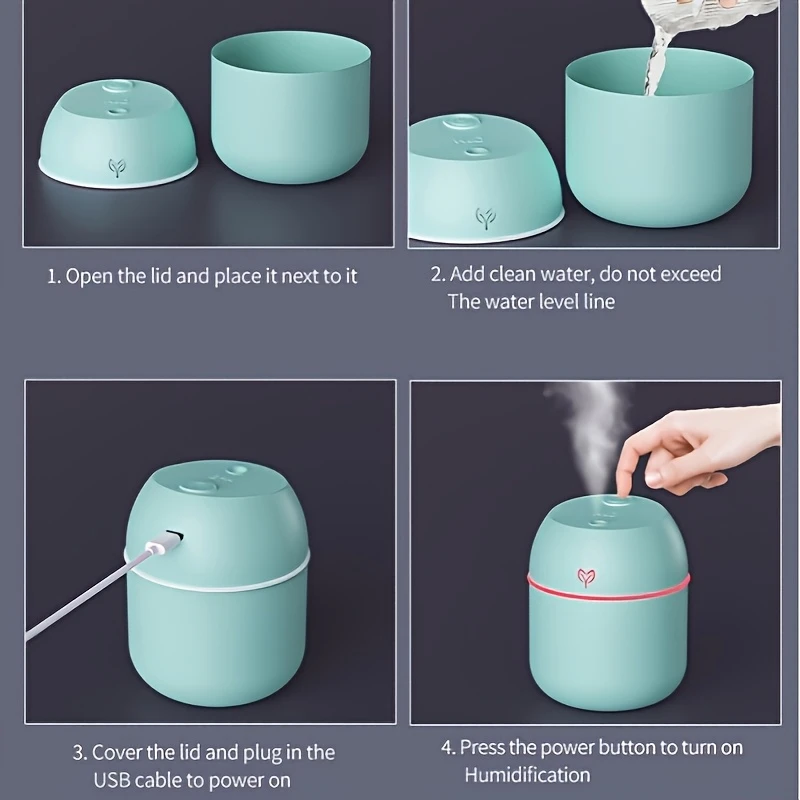 1. Open the lid and place it next to it

2. Add clean water, do not exceed The water level line

3. Cover the lid and plug in the USB cable to power on

4. Press the power button to turn on Humidification